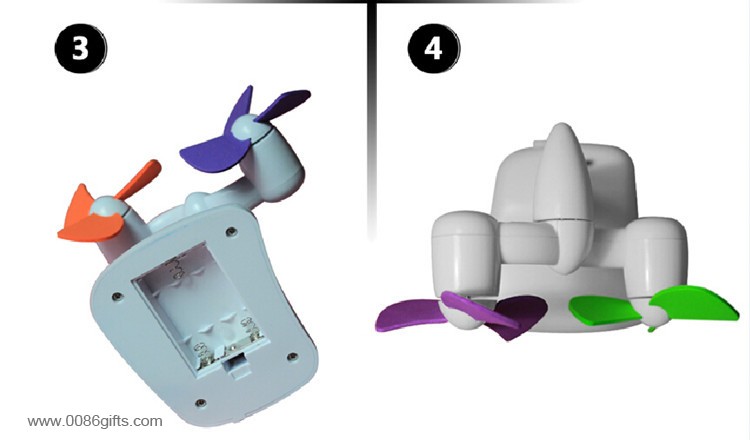 3

4

www.0086gifts.com