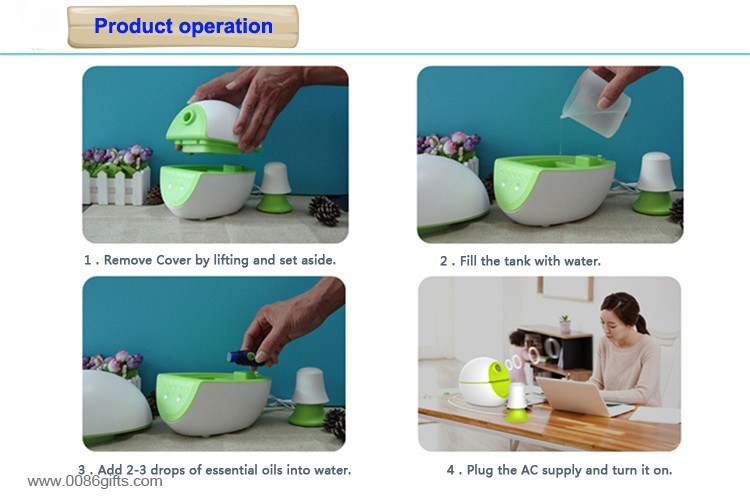 Product operation

1 . Remove Cover by lifting and set aside.

2 . Fill the tank with water.

3 . Add 2-3 drops of essential oils into water.

4 . Plug the AC supply and turn it on.

www.0086gifts.com